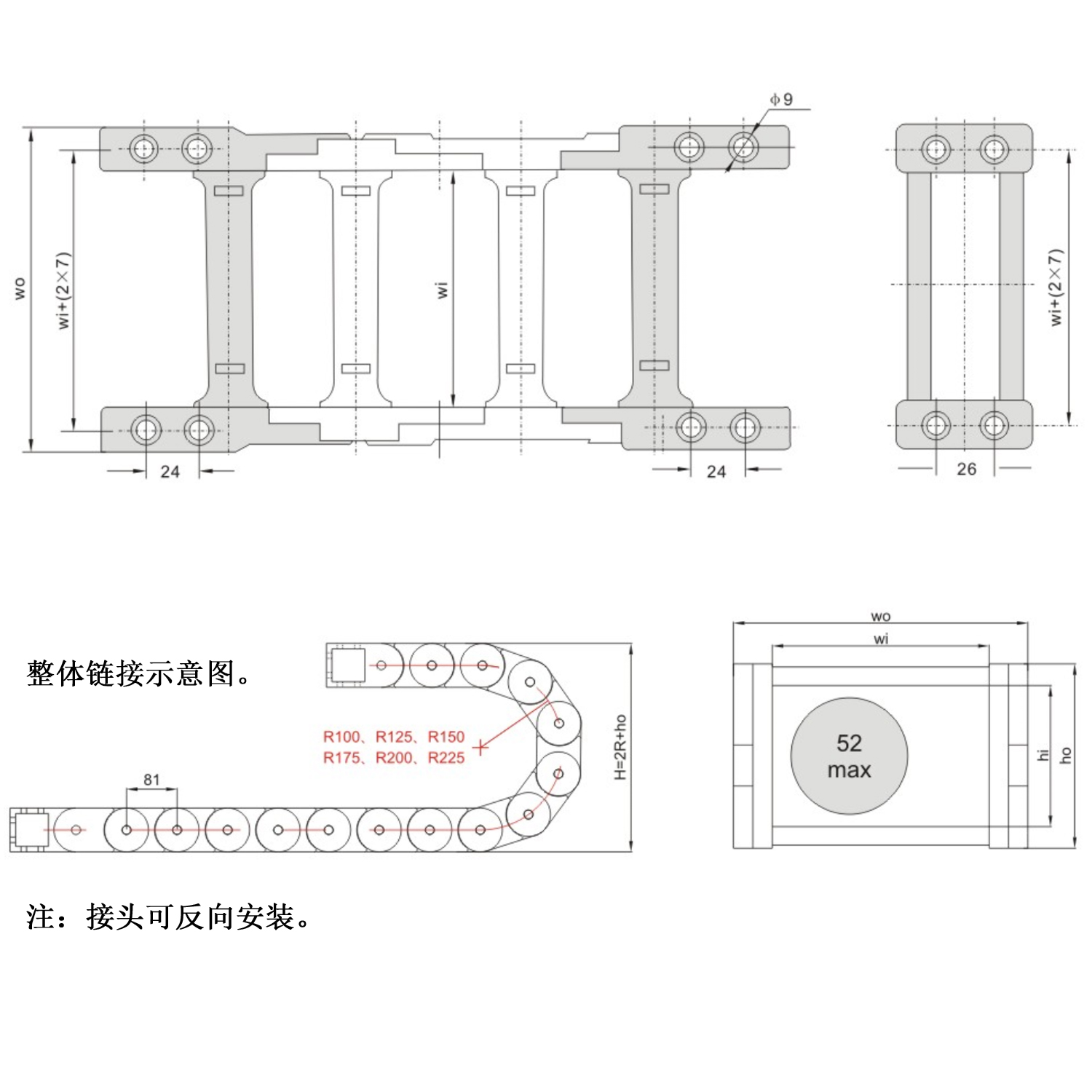 ϕ9

wo

wi+(2×7)

wi

wi+(2×7)

24

24

26

整体链接示意图。

R100、R125、R150
R175、R200、R225

81

H=2R+ho

wo

wi

52
max

hi

ho

注：接头可反向安装。